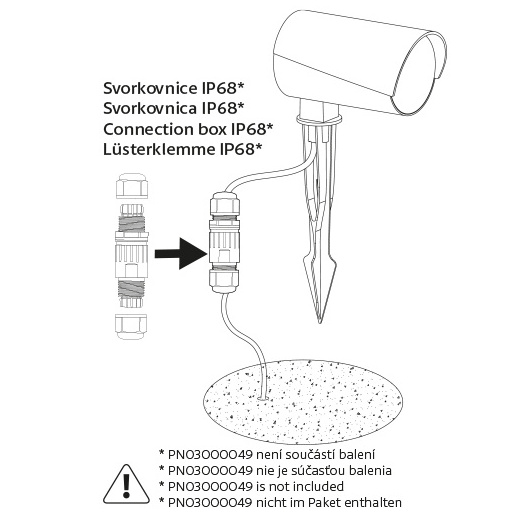 Svorkovnice IP68*
Svorkovnica IP68*
Connection box IP68*
Lüsterklemme IP68*

* PN03000049 není součástí balení
* PN03000049 nie je súčasťou balenia
* PN03000049 is not included
* PN03000049 nicht im Paket enthalten