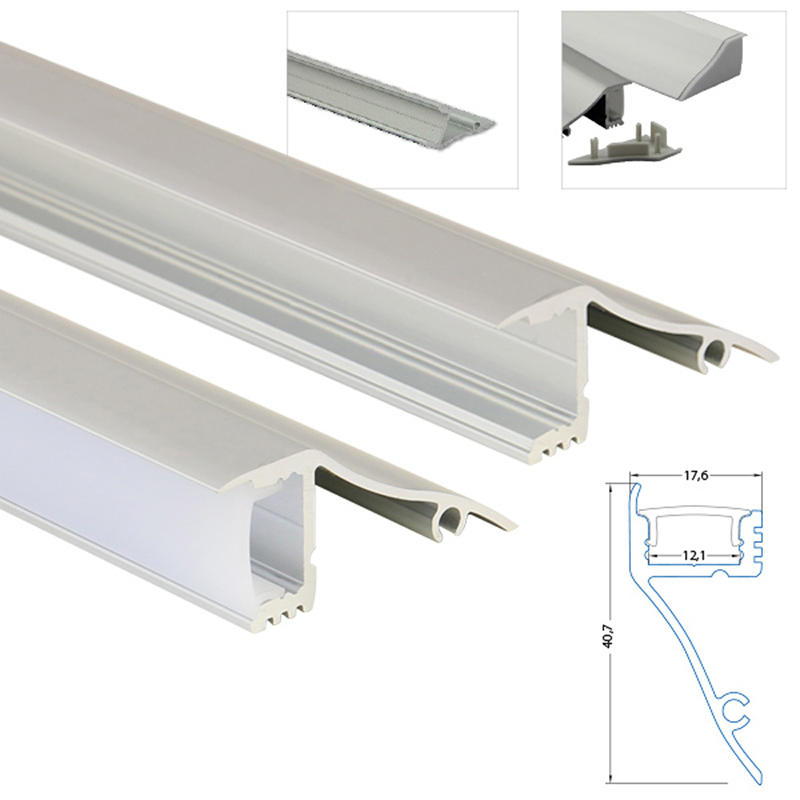 17,6
12,1
40,7