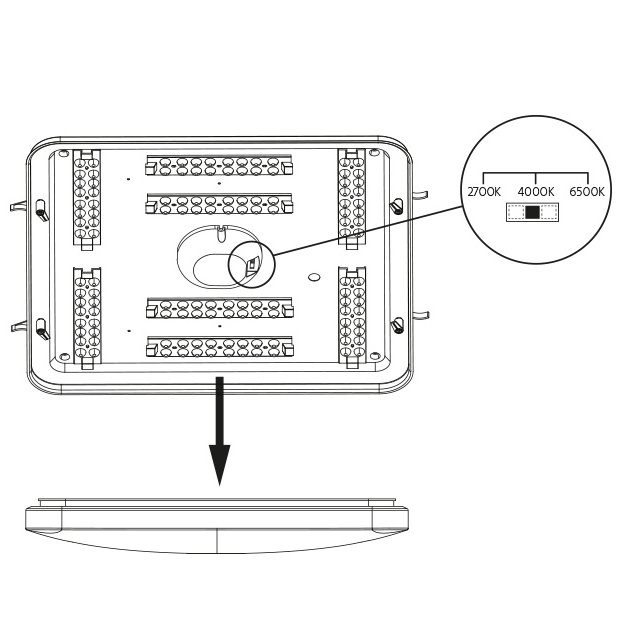 2700K 4000K 6500K