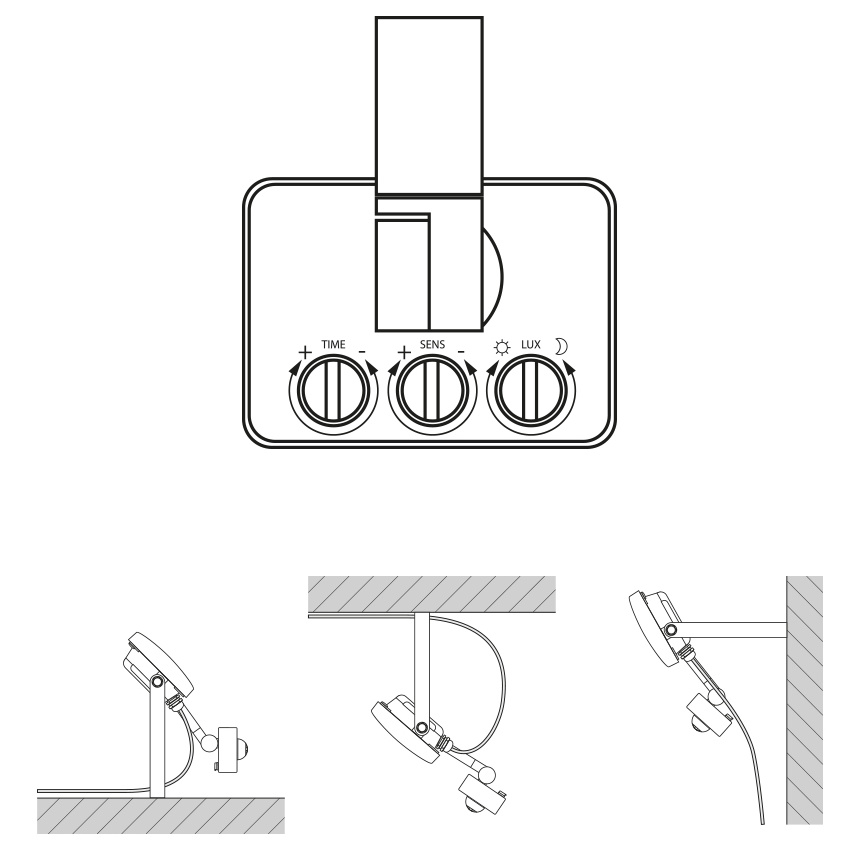 + TIME - + SENS - LUX