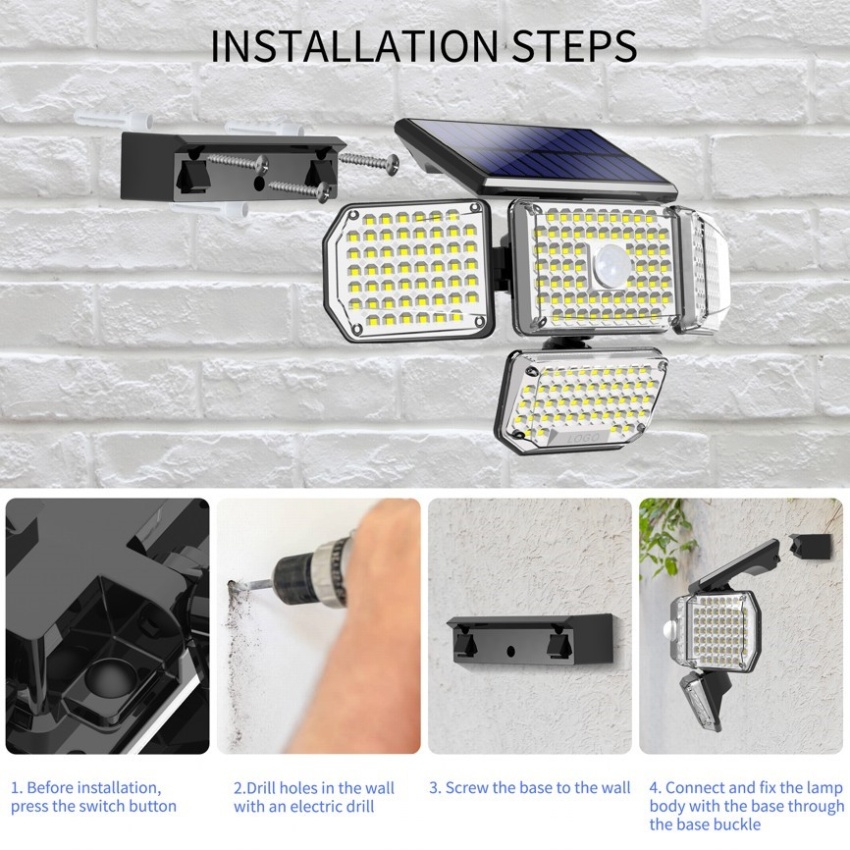 INSTALLATION STEPS

LOGO

1. Before installation, press the switch button

2.Drill holes in the wall with an electric drill

3. Screw the base to the wall

4. Connect and fix the lamp body with the base through the base buckle