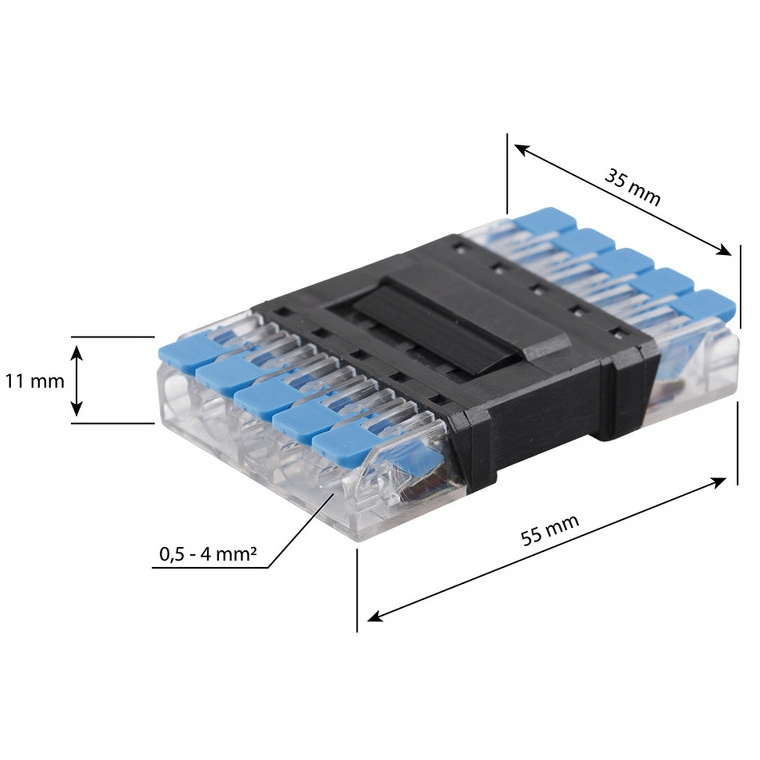 35 mm

11 mm

0,5 - 4 mm²

55 mm