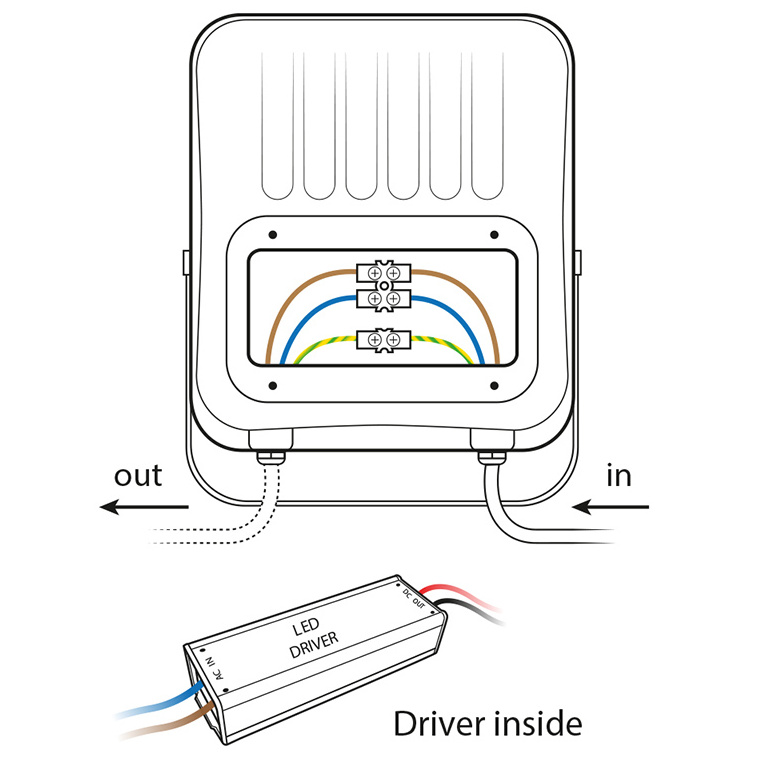 out

in

DC OUT

LED DRIVER

AC IN

Driver inside