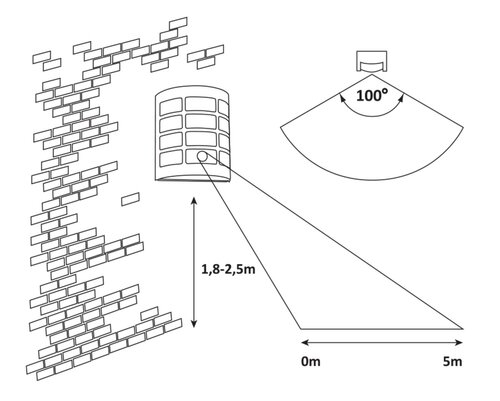 100°

1,8-2,5m

0m

5m