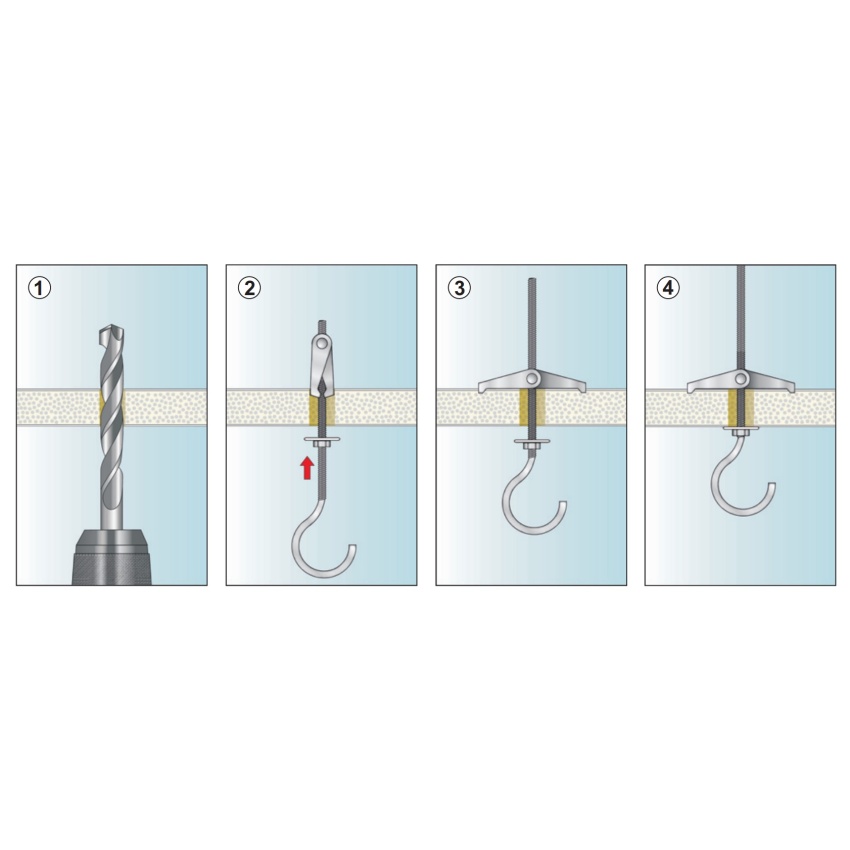 1

2

3

4