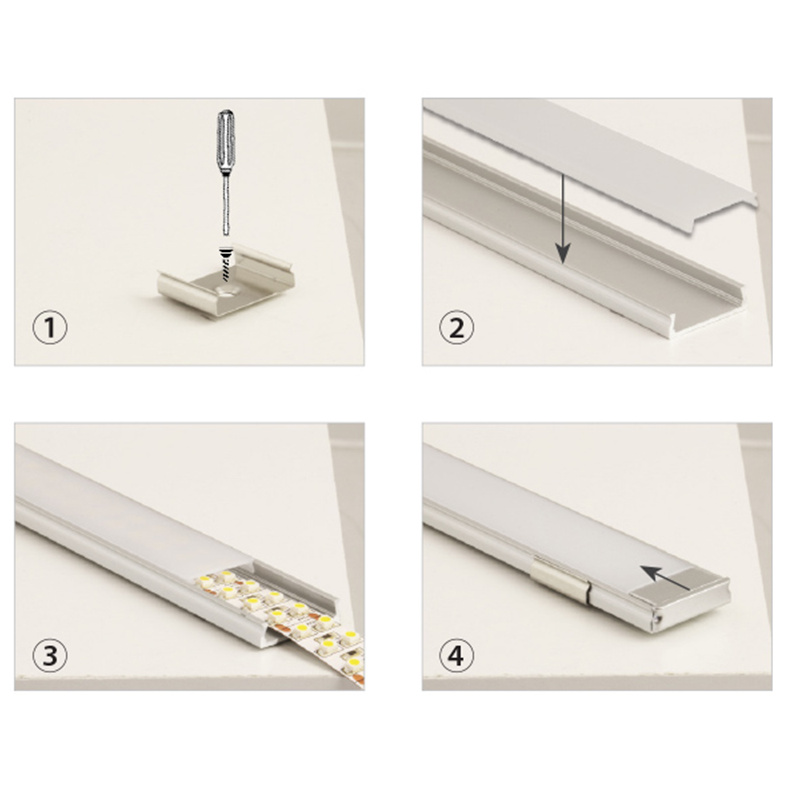 1

2

3

4