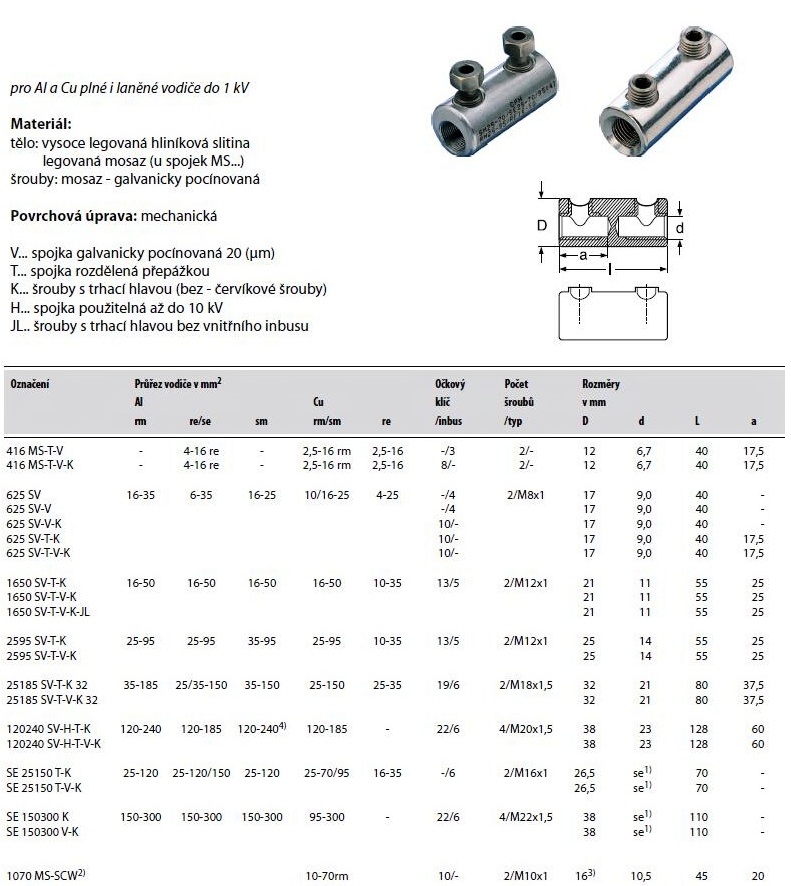 pro Al a Cu plné i laněné vodiče do 1 kV

**Materiál:**
tělo: vysoce legovaná hliníková slitina
legovaná mosaz (u spojek MS...)
šrouby: mosaz - galvanicky pocínovaná

**Povrchová úprava:** mechanická

V... spojka galvanicky pocínovaná 20 (μm)
T... spojka rozdělená přepážkou
K... šrouby s trhací hlavou (bez - červíkové šrouby)
H... spojka použitelná až do 10 kV
JL.. šrouby s trhací hlavou bez vnitřního inbusu

D
d
a
l

| Označení | Průřez vodiče v mm$^2$ Al rm | re/se | sm | Cu rm/sm | re | Očkový klíč /inbus | Počet šroubů /typ | Rozměry v mm D | d | L | a |
|---|---|---|---|---|---|---|---|---|---|---|---|
| 416 MS-T-V | - | 4-16 re | - | 2,5-16 rm | 2,5-16 | -/3 | 2/- | 12 | 6,7 | 40 | 17,5 |
| 416 MS-T-V-K | - | 4-16 re | - | 2,5-16 rm | 2,5-16 | 8/- | 2/- | 12 | 6,7 | 40 | 17,5 |
| 625 SV | 16-35 | 6-35 | 16-25 | 10/16-25 | 4-25 | -/4 | 2/M8x1 | 17 | 9,0 | 40 | - |
| 625 SV-V | | | | | | -/4 | | 17 | 9,0 | 40 | - |
| 625 SV-V-K | | | | | | 10/- | | 17 | 9,0 | 40 | - |
| 625 SV-T-K | | | | | | 10/- | | 17 | 9,0 | 40 | 17,5 |
| 625 SV-T-V-K | | | | | | 10/- | | 17 | 9,0 | 40 | 17,5 |
| 1650 SV-T-K | 16-50 | 16-50 | 16-50 | 16-50 | 10-35 | 13/5 | 2/M12x1 | 21 | 11 | 55 | 25 |
| 1650 SV-T-V-K | | | | | | | | 21 | 11 | 55 | 25 |
| 1650 SV-T-V-K-JL | | | | | | | | 21 | 11 | 55 | 25 |
| 2595 SV-T-K | 25-95 | 25-95 | 35-95 | 25-95 | 10-35 | 13/5 | 2/M12x1 | 25 | 14 | 55 | 25 |
| 2595 SV-T-V-K | | | | | | | | 25 | 14 | 55 | 25 |
| 25185 SV-T-K 32 | 35-185 | 25/35-150 | 35-150 | 25-150 | 25-35 | 19/6 | 2/M18x1,5 | 32 | 21 | 80 | 37,5 |
| 25185 SV-T-V-K 32 | | | | | | | | 32 | 21 | 80 | 37,5 |
| 120240 SV-H-T-K | 120-240 | 120-185 | 120-240$^{4)}$ | 120-185 | - | 22/6 | 4/M20x1,5 | 38 | 23 | 128 | 60 |
| 120240 SV-H-T-V-K | | | | | | | | 38 | 23 | 128 | 60 |
| SE 25150 T-K | 25-120 | 25-120/150 | 25-120 | 25-70/95 | 16-35 | -/6 | 2/M16x1 | 26,5 | se$^{1)}$ | 70 | - |
| SE 25150 T-V-K | | | | | | | | 26,5 | se$^{1)}$ | 70 | - |
| SE 150300 K | 150-300 | 150-300 | 150-300 | 95-300 | - | 22/6 | 4/M22x1,5 | 38 | se$^{1)}$ | 110 | - |
| SE 150300 V-K | | | | | | | | 38 | se$^{1)}$ | 110 | - |
| 1070 MS-SCW$^{2)}$ | | | | 10-70rm | | 10/- | 2/M10x1 | 16$^{3)}$ | 10,5 | 45 | 20 |