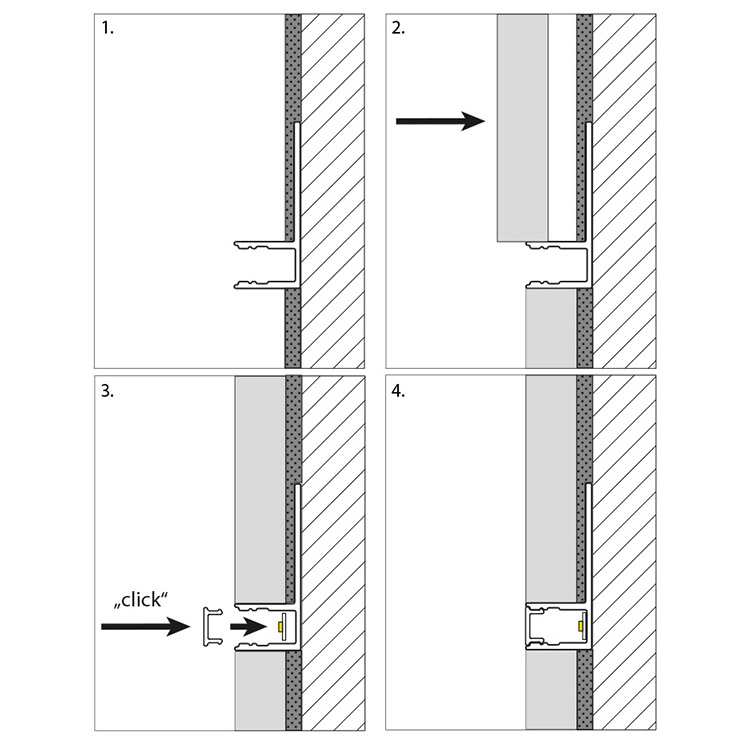 1.

2.

3.

„click“

4.