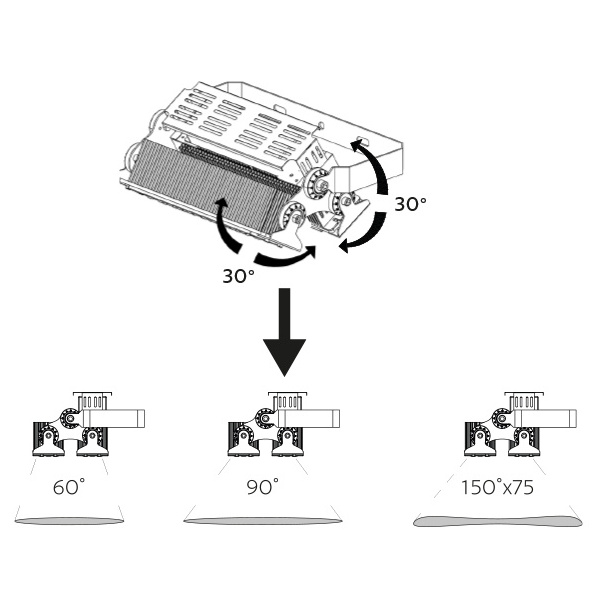 30°

30°

60°

90°

150°x75